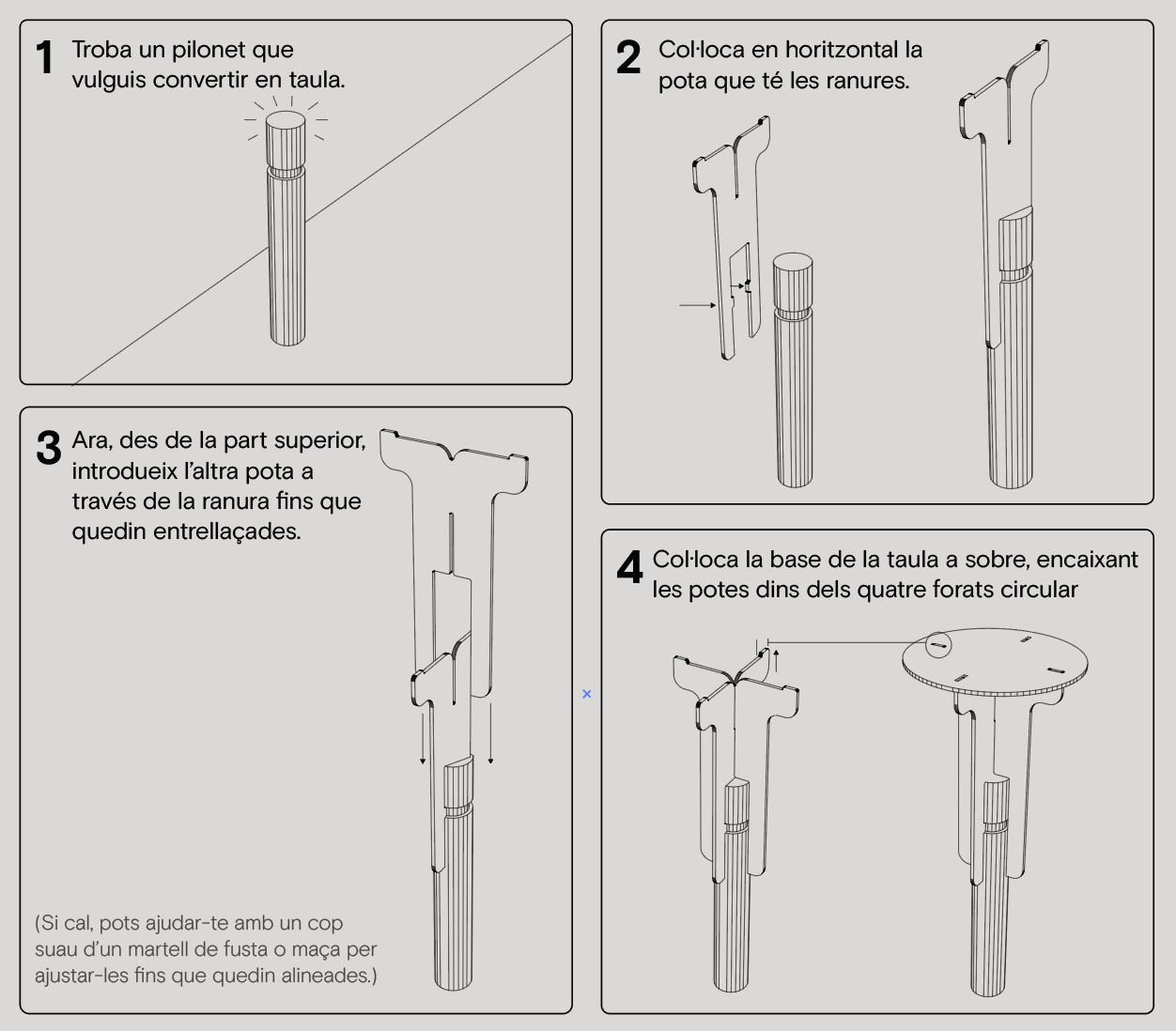 1 Troba un pilonet que vulguis convertir en taula.

2 Col·loca en horitzontal la pota que té les ranures.

3 Ara, des de la part superior, introdueix l'altra pota a través de la ranura fins que quedin entrellaçades.

(Si cal, pots ajudar-te amb un cop suau d'un martell de fusta o maça per ajustar-les fins que quedin alineades.)

4 Col·loca la base de la taula a sobre, encaixant les potes dins dels quatre forats circular