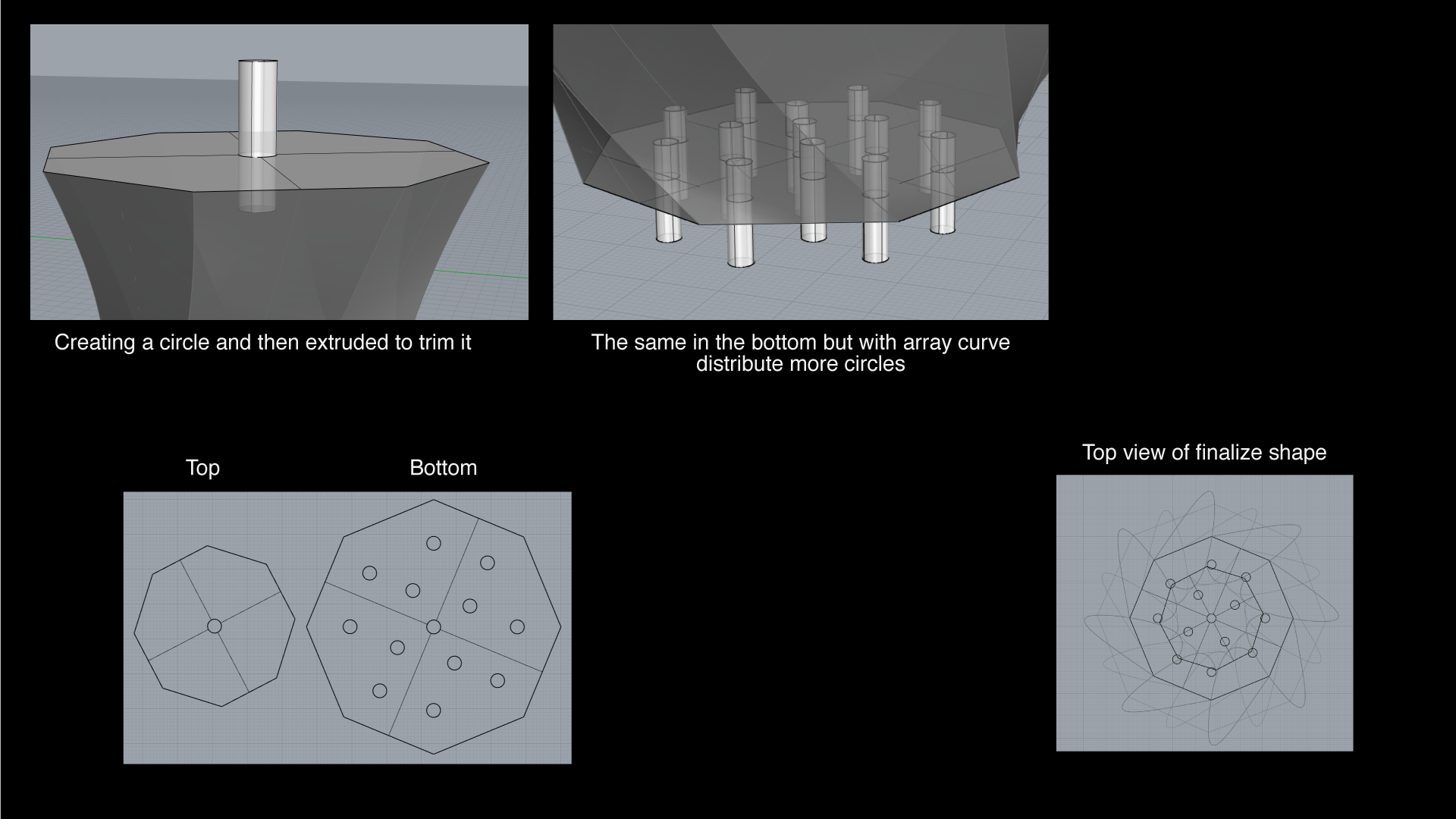 Creating a circle and then extruded to trim it

The same in the bottom but with array curve distribute more circles

Top

Bottom

Top view of finalize shape